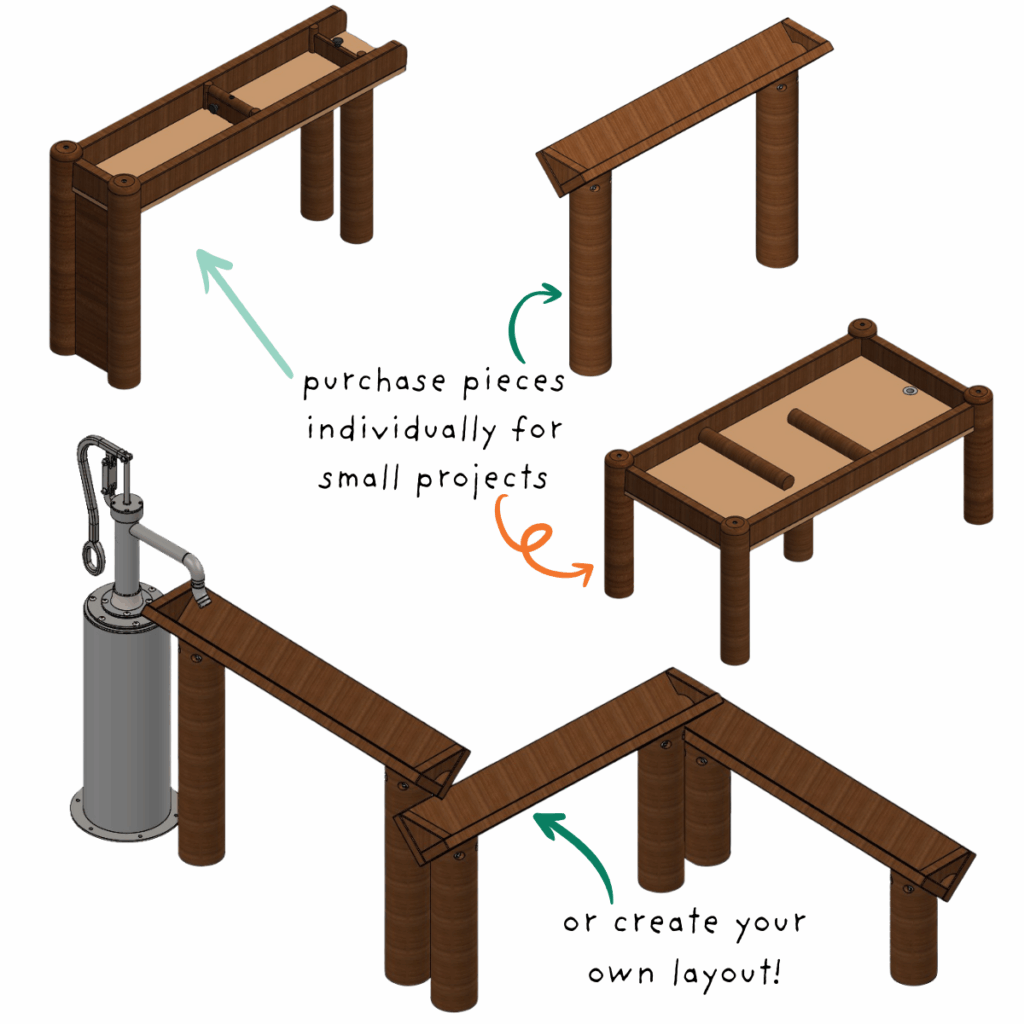 purchase pieces individually for small projects

or create your own layout!